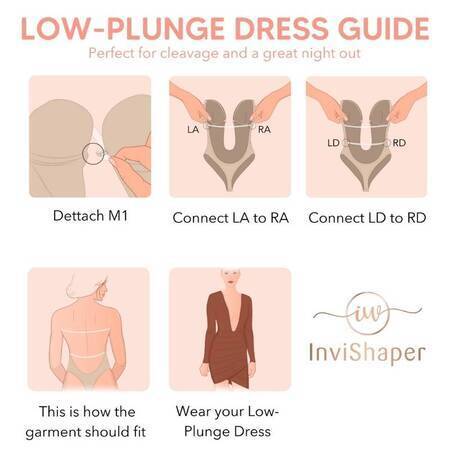 LOW-PLUNGE DRESS GUIDE
Perfect for cleavage and a great night out

Dettach M1

LA
RA
Connect LA to RA

LD
RD
Connect LD to RD

This is how the garment should fit

Wear your Low-Plunge Dress

iw
InviShaper