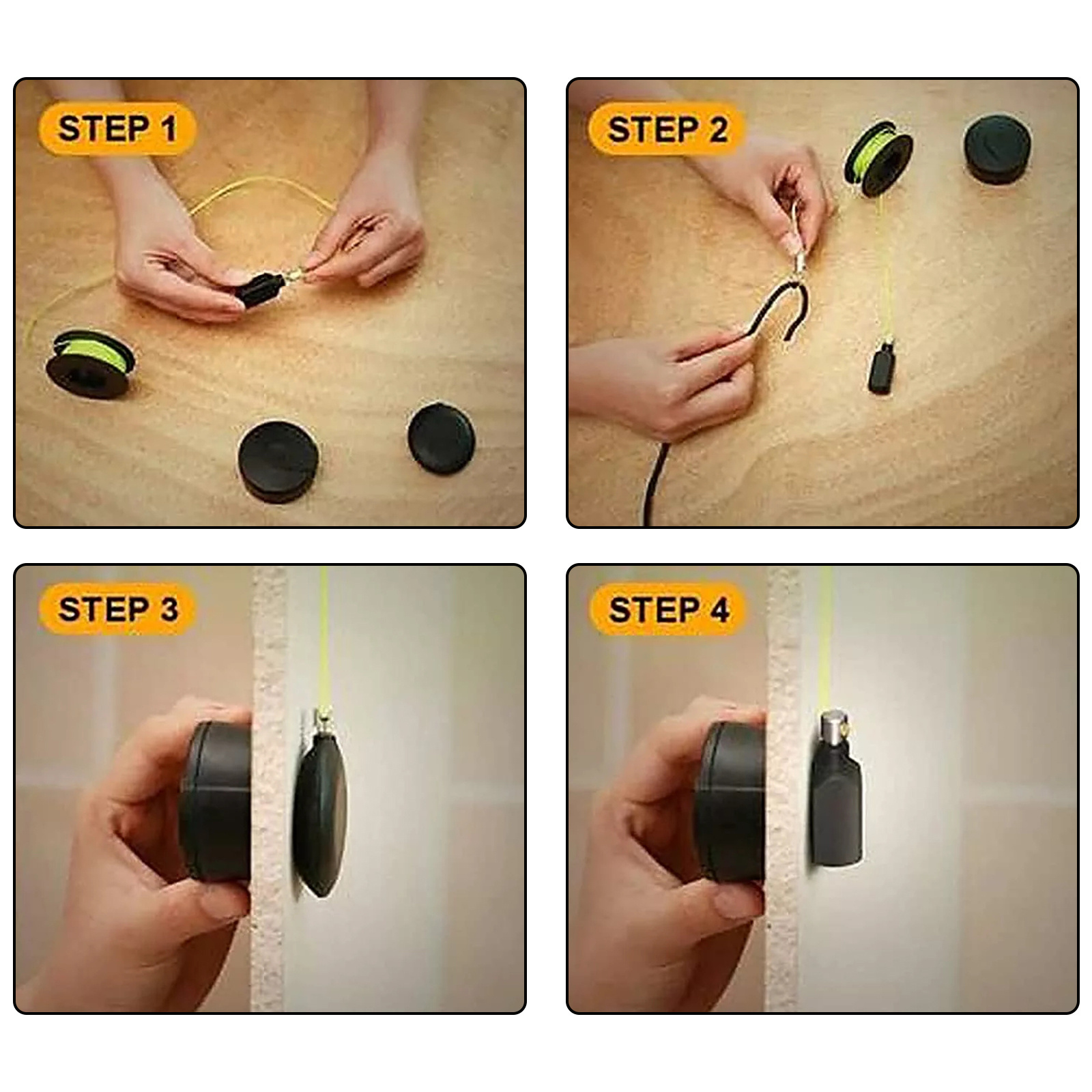 STEP 1

STEP 2

STEP 3

STEP 4