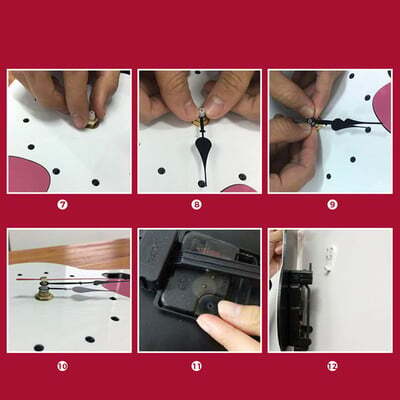 7

8

9

10

11

12