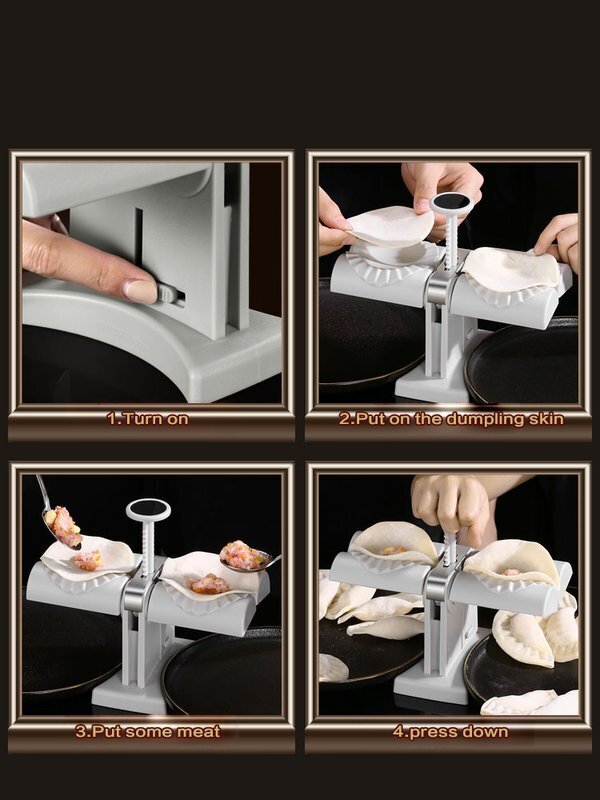 1.Turn on

2.Put on the dumpling skin

3.Put some meat

4.press down